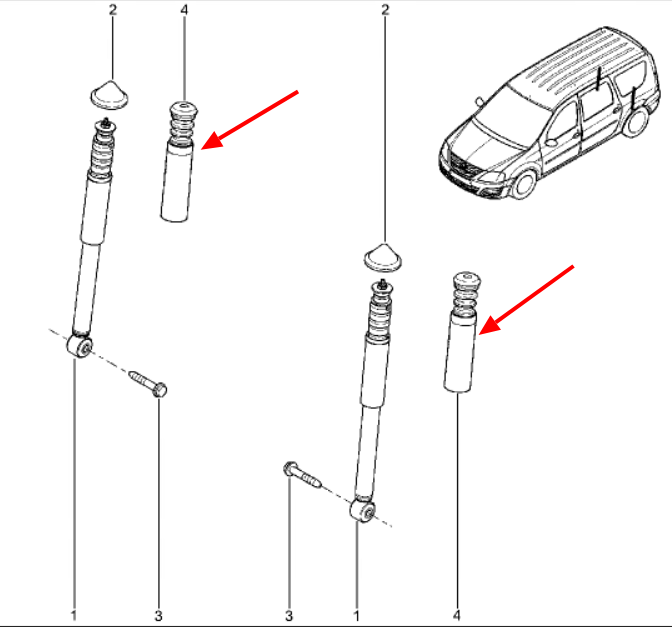 2
4
2
1
3
3
1
4